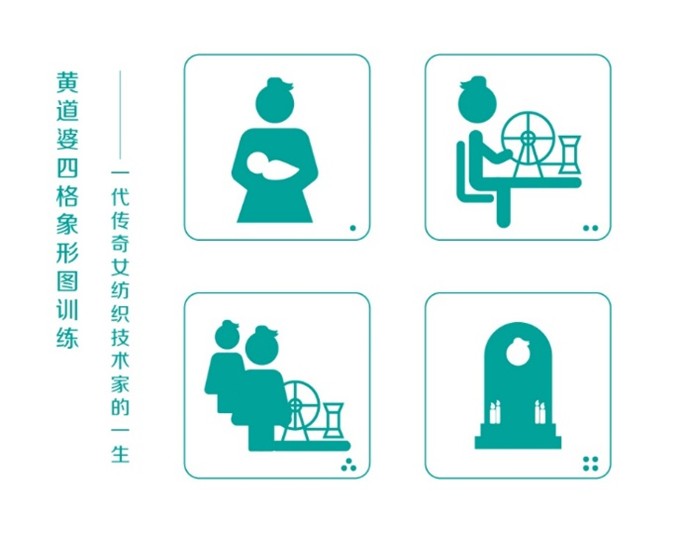 黄道婆四格象形图训练

——一代传奇女纺织技术家的一生